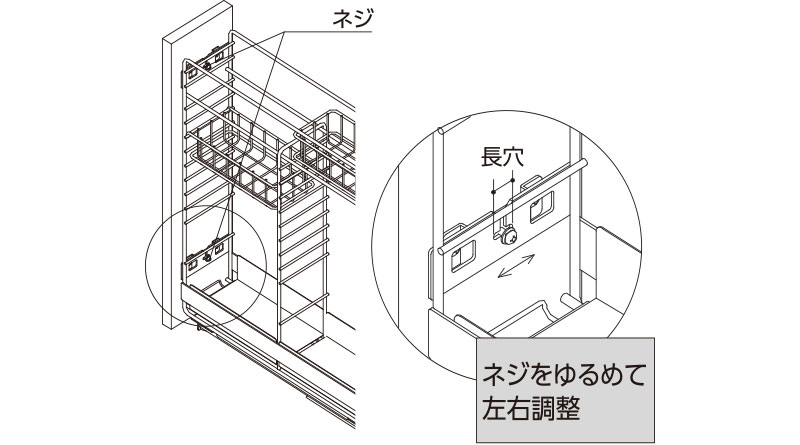 ネジ

長穴

ネジをゆるめて
左右調整