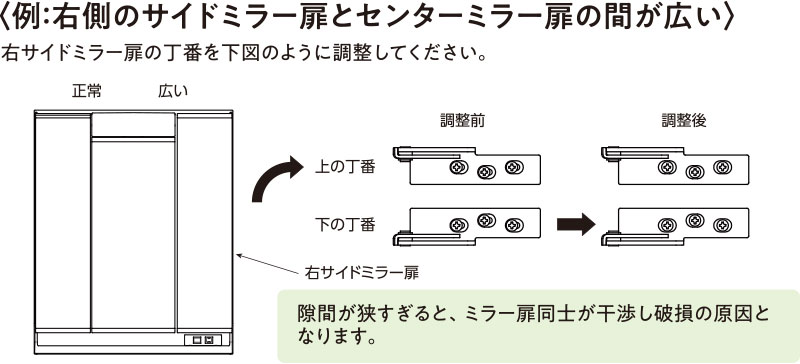 〈例:右側のサイドミラー扉とセンターミラー扉の間が広い〉

右サイドミラー扉の丁番を下図のように調整してください。

正常

広い

調整前

調整後

上の丁番

下の丁番

右サイドミラー扉

隙間が狭すぎると、ミラー扉同士が干渉し破損の原因となります。