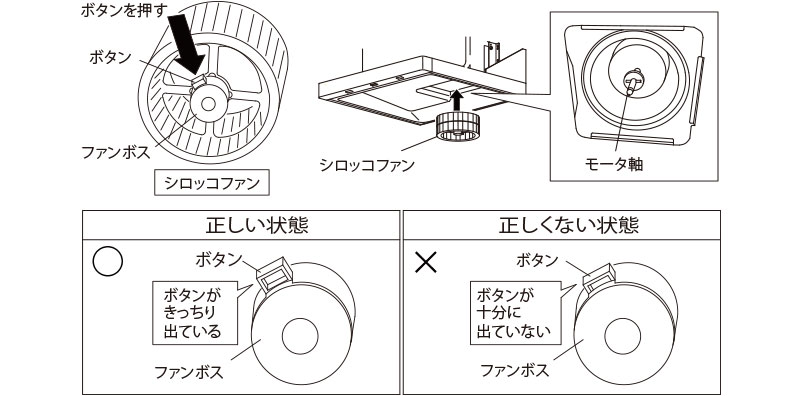 ボタンを押す
ボタン
ファンボス
シロッコファン

シロッコファン

モータ軸

正しい状態
○
ボタン
ボタンがきっちり出ている
ファンボス

正しくない状態
×
ボタン
ボタンが十分に出ていない
ファンボス