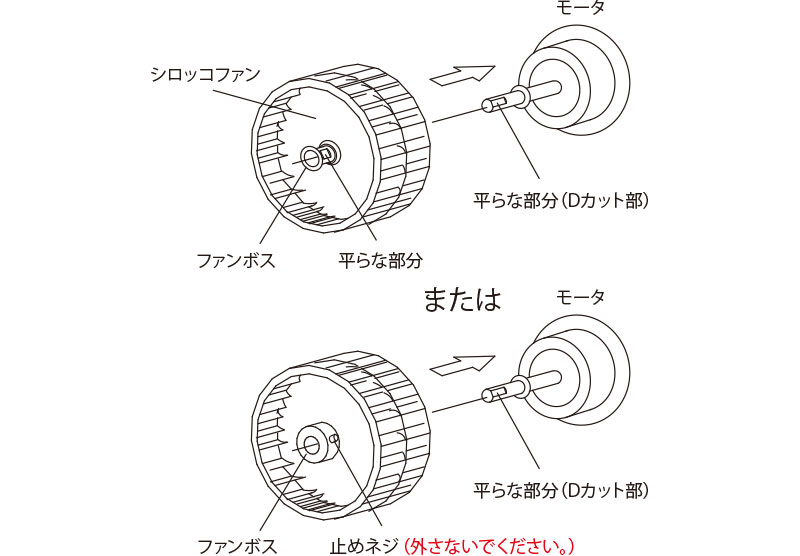 モータ

シロッコファン

平らな部分（Dカット部）

ファンボス

平らな部分

または

モータ

平らな部分（Dカット部）

ファンボス

止めネジ（外さないでください。）