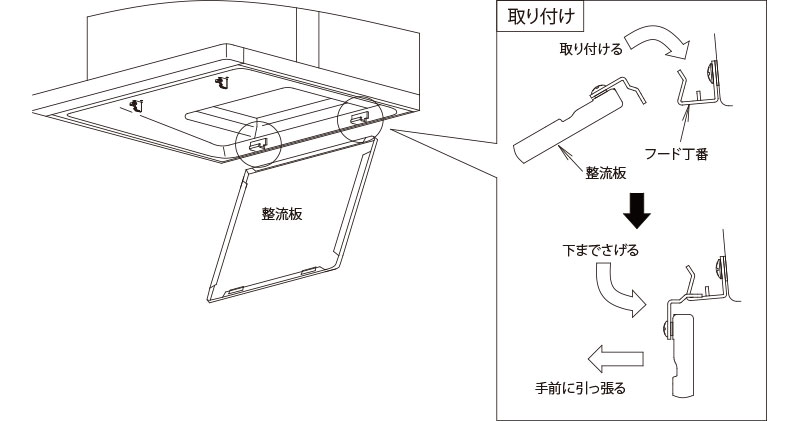 整流板

取り付け

取り付ける

フード丁番

整流板

下までさげる

手前に引っ張る