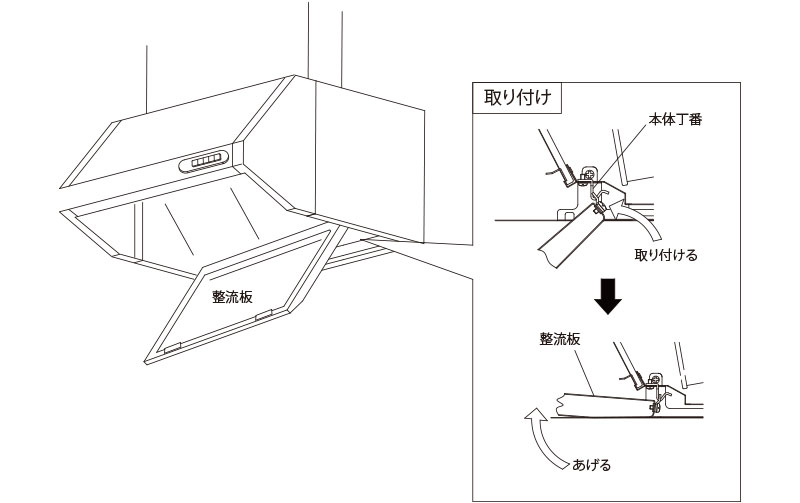 整流板

取り付け

本体丁番

取り付ける

整流板

あげる